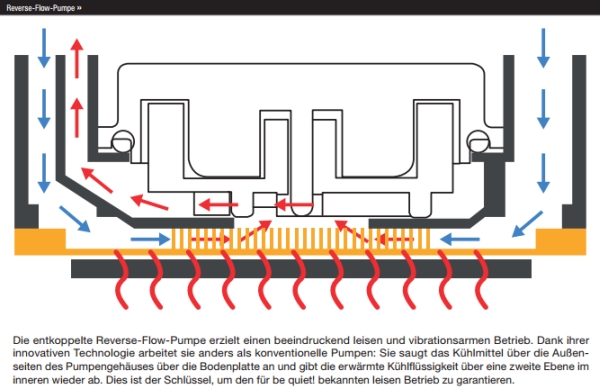 Reverse-Flow-Pumpe »

Die entkoppelte Reverse-Flow-Pumpe erzielt einen beeindruckend leisen und vibrationsarmen Betrieb. Dank ihrer innovativen Technologie arbeitet sie anders als konventionelle Pumpen: Sie saugt das Kühlmittel über die Außenseiten des Pumpengehäuses über die Bodenplatte an und gibt die erwärmte Kühlflüssigkeit über eine zweite Ebene im inneren wieder ab. Dies ist der Schlüssel, um den für be quiet! bekannten leisen Betrieb zu garantieren.